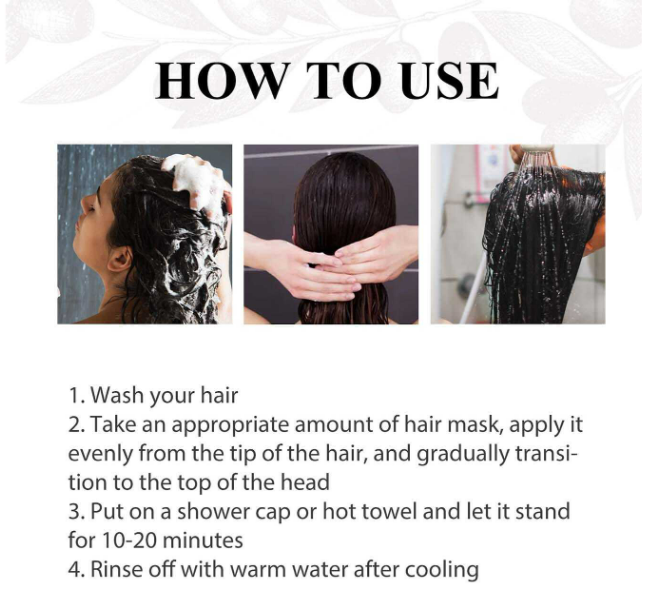 HOW TO USE

1. Wash your hair
2. Take an appropriate amount of hair mask, apply it evenly from the tip of the hair, and gradually transition to the top of the head
3. Put on a shower cap or hot towel and let it stand for 10-20 minutes
4. Rinse off with warm water after cooling